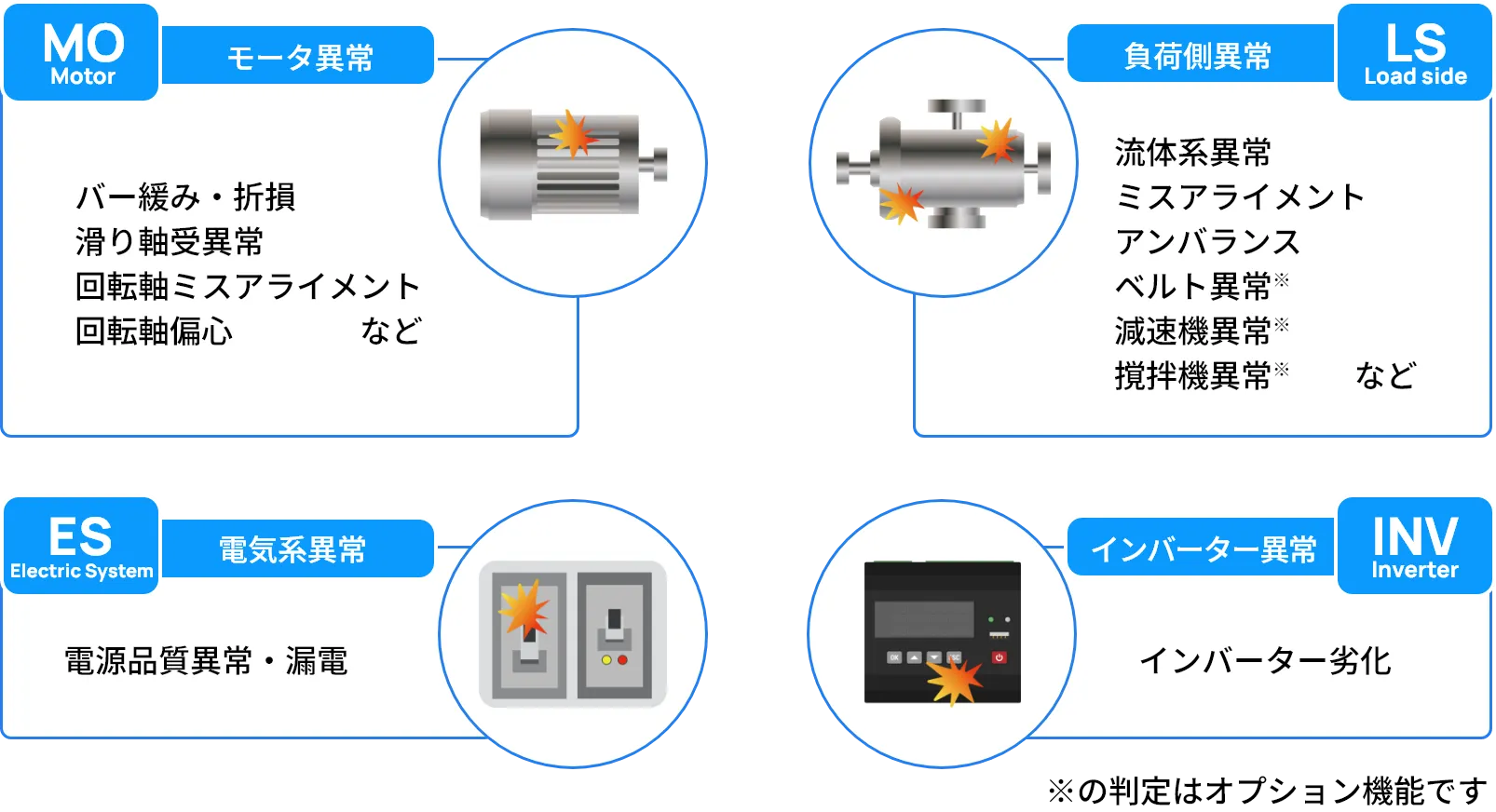 MO
Motor

モータ異常

バー緩み・折損
滑り軸受異常
回転軸ミスアライメント
回転軸偏心　など

負荷側異常

LS
Load side

流体系異常
ミスアライメント
アンバランス
ベルト異常※
減速機異常※
撹拌機異常※　など

ES
Electric System

電気系異常

電源品質異常・漏電

インバーター異常

INV
Inverter

インバーター劣化

※の判定はオプション機能です